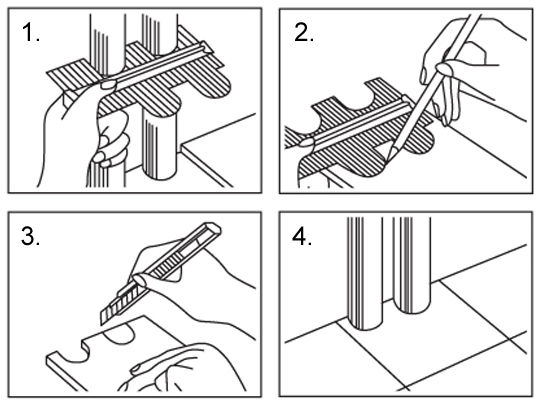 1.

2.

3.

4.