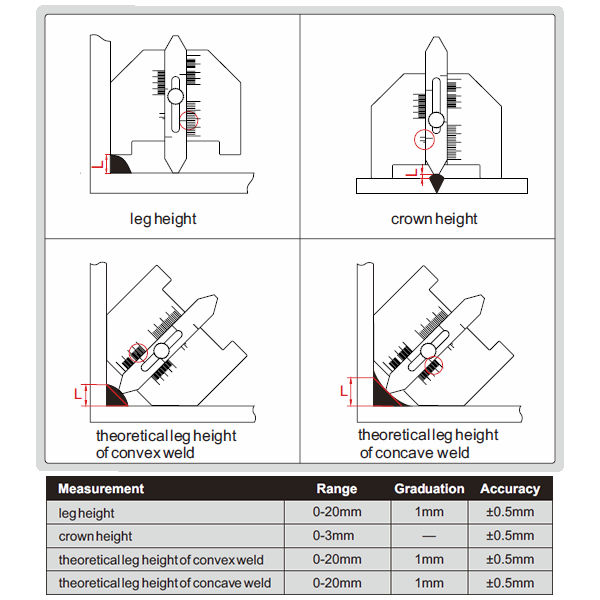 L

leg height

L

crown height

L

theoretical leg height of convex weld

L

theoretical leg height of concave weld

| Measurement | Range | Graduation | Accuracy |
|---|---|---|---|
| leg height | 0-20mm | 1mm | ±0.5mm |
| crown height | 0-3mm | — | ±0.5mm |
| theoretical leg height of convex weld | 0-20mm | 1mm | ±0.5mm |
| theoretical leg height of concave weld | 0-20mm | 1mm | ±0.5mm |